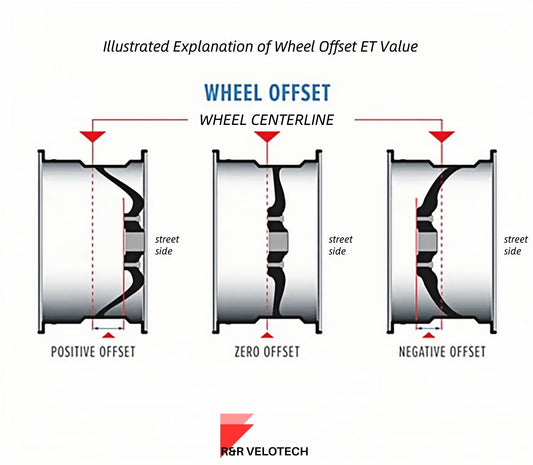 Illustrated Explanation of Wheel Offset ET Value

WHEEL OFFSET

WHEEL CENTERLINE

street side

street side

street side

POSITIVE OFFSET

ZERO OFFSET

NEGATIVE OFFSET

R&R VELOTECH